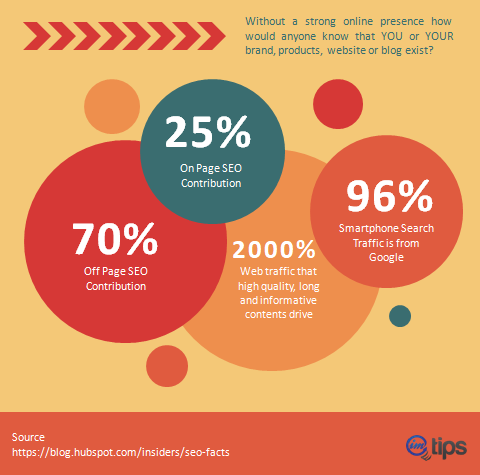 Without a strong online presence how would anyone know that YOU or YOUR brand, products, website or blog exist?

25%
On Page SEO Contribution

70%
Off Page SEO Contribution

2000%
Web traffic that high quality, long and informative contents drive

96%
Smartphone Search Traffic is from Google

Source
https://blog.hubspot.com/insiders/seo-facts

im tips